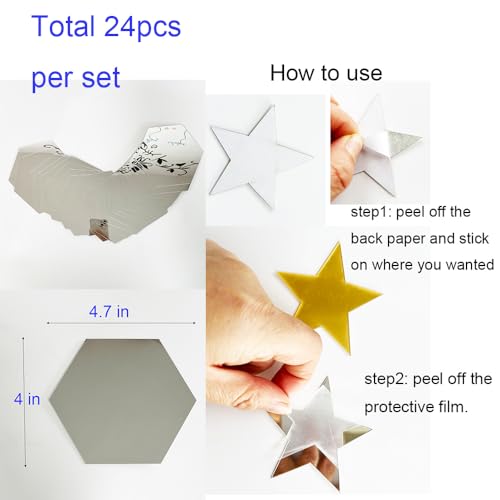 Total 24pcs per set

How to use

step1: peel off the back paper and stick on where you wanted

4.7 in

4 in

step2: peel off the protective film.