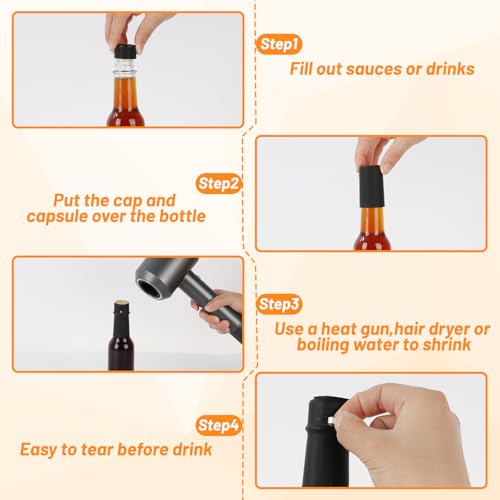 Step1
Fill out sauces or drinks

Step2
Put the cap and capsule over the bottle

Step3
Use a heat gun,hair dryer or boiling water to shrink

Step4
Easy to tear before drink