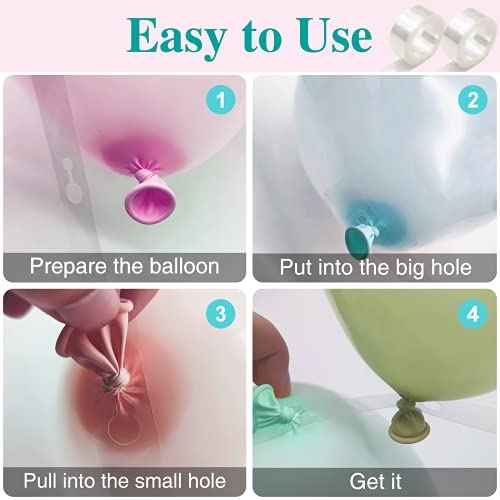 Easy to Use

1
Prepare the balloon

2
Put into the big hole

3
Pull into the small hole

4
Get it