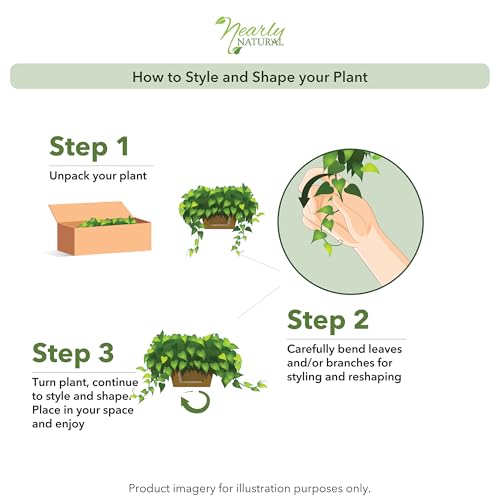 Nearly NATURAL

How to Style and Shape your Plant

Step 1

Unpack your plant

Step 2

Carefully bend leaves and/or branches for styling and reshaping

Step 3

Turn plant, continue to style and shape. Place in your space and enjoy

Product imagery for illustration purposes only.