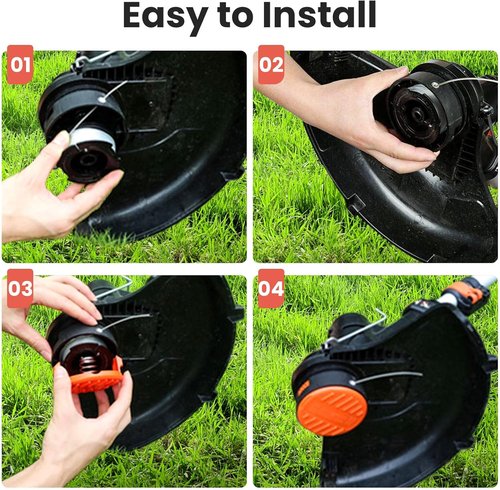 Easy to Install

01

02

03

04