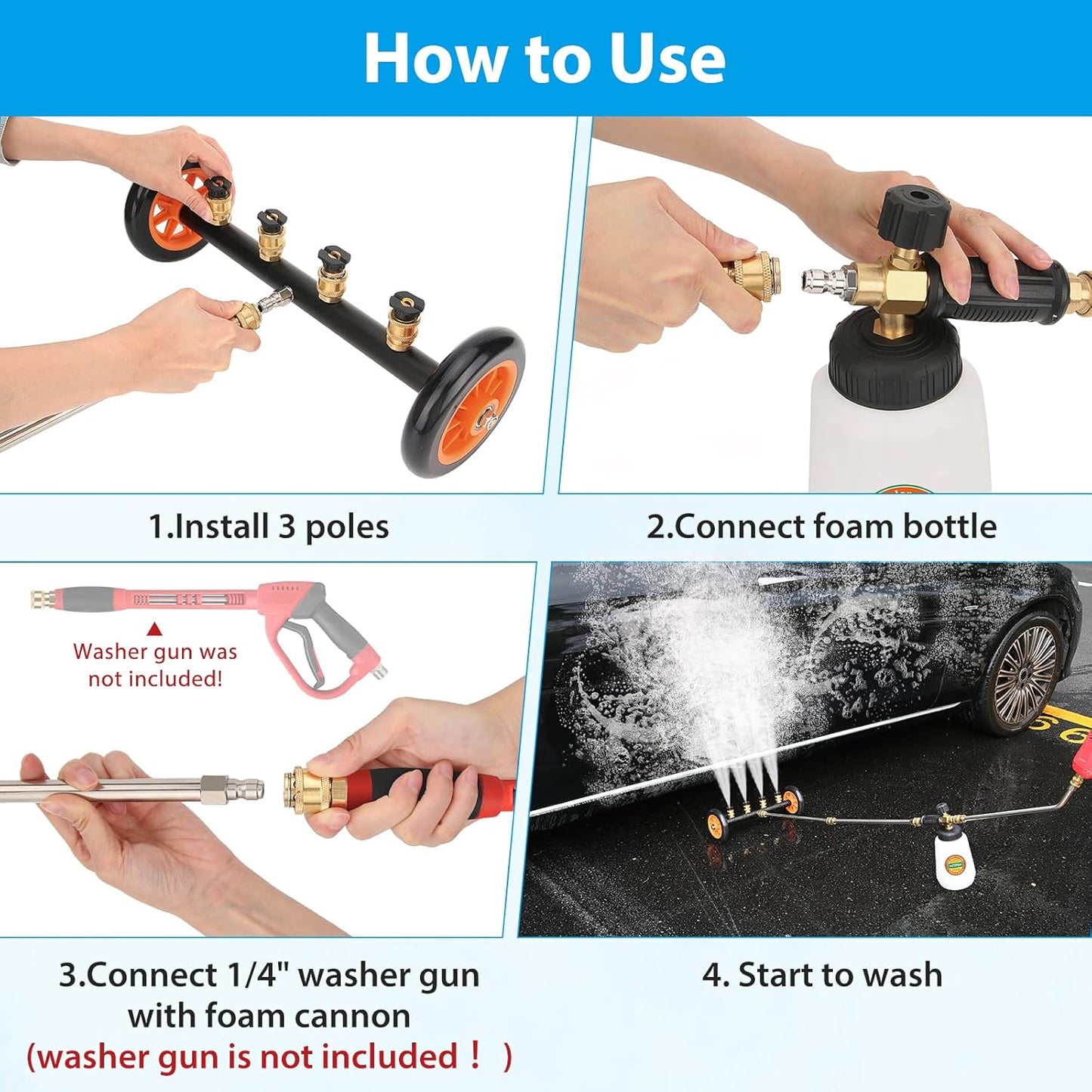 How to Use

1.Install 3 poles

2.Connect foam bottle

Washer gun was not included!

3.Connect 1/4" washer gun with foam cannon (washer gun is not included！)

4. Start to wash