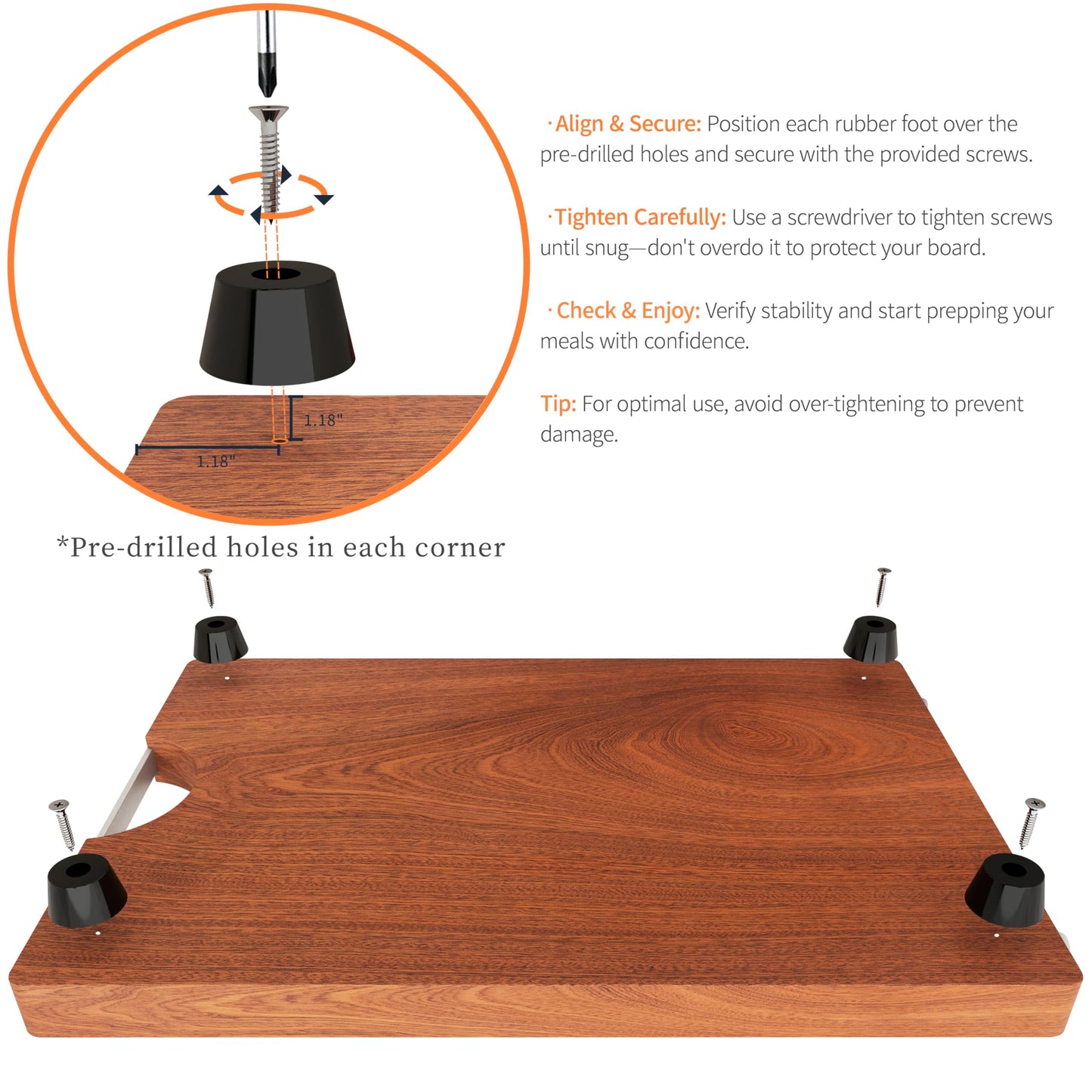 1.18"

1.18"

·Align & Secure: Position each rubber foot over the pre-drilled holes and secure with the provided screws.

·Tighten Carefully: Use a screwdriver to tighten screws until snug—don't overdo it to protect your board.

·Check & Enjoy: Verify stability and start prepping your meals with confidence.

Tip: For optimal use, avoid over-tightening to prevent damage.

*Pre-drilled holes in each corner