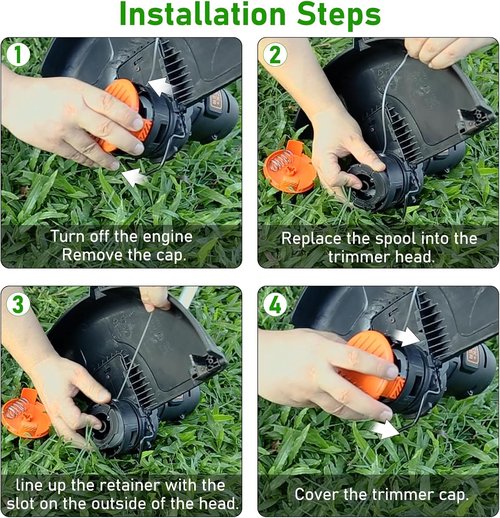 Installation Steps

1

Turn off the engine
Remove the cap.

2

Replace the spool into the trimmer head.

3

line up the retainer with the slot on the outside of the head.

4

Cover the trimmer cap.