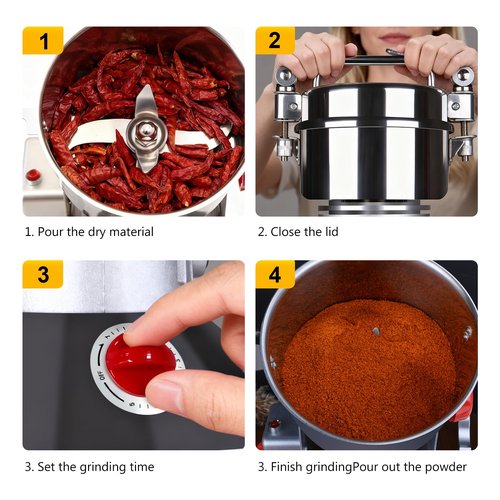 1

1. Pour the dry material

2

2. Close the lid

3

OFF

5

3. Set the grinding time

4

3. Finish grindingPour out the powder