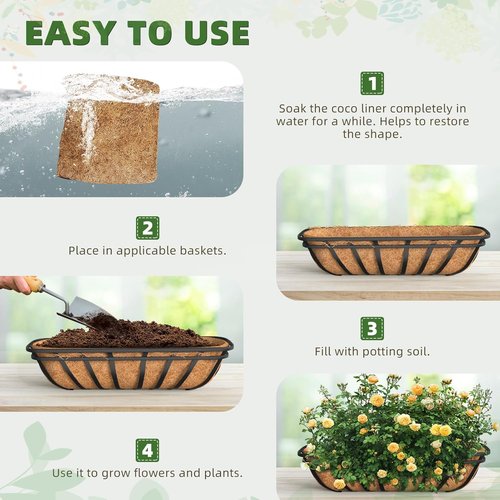 EASY TO USE

1

Soak the coco liner completely in water for a while. Helps to restore the shape.

2

Place in applicable baskets.

3

Fill with potting soil.

4

Use it to grow flowers and plants.