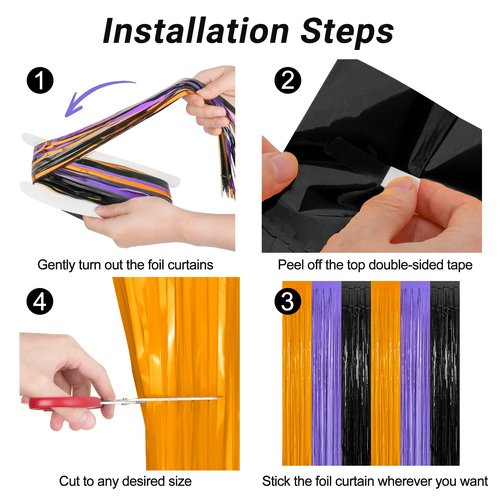 Installation Steps

1

Gently turn out the foil curtains

2

Peel off the top double-sided tape

4

Cut to any desired size

3

Stick the foil curtain wherever you want