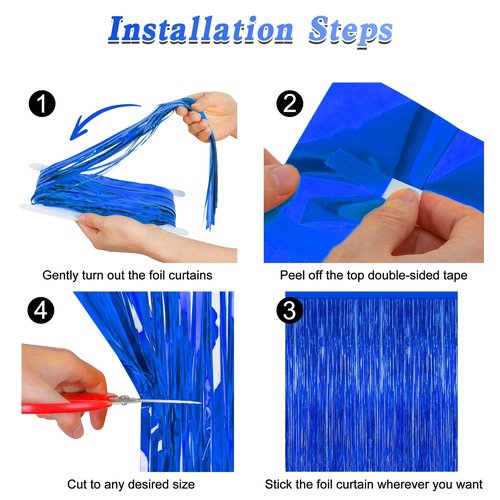 Installation Steps

1

Gently turn out the foil curtains

2

Peel off the top double-sided tape

4

Cut to any desired size

3

Stick the foil curtain wherever you want