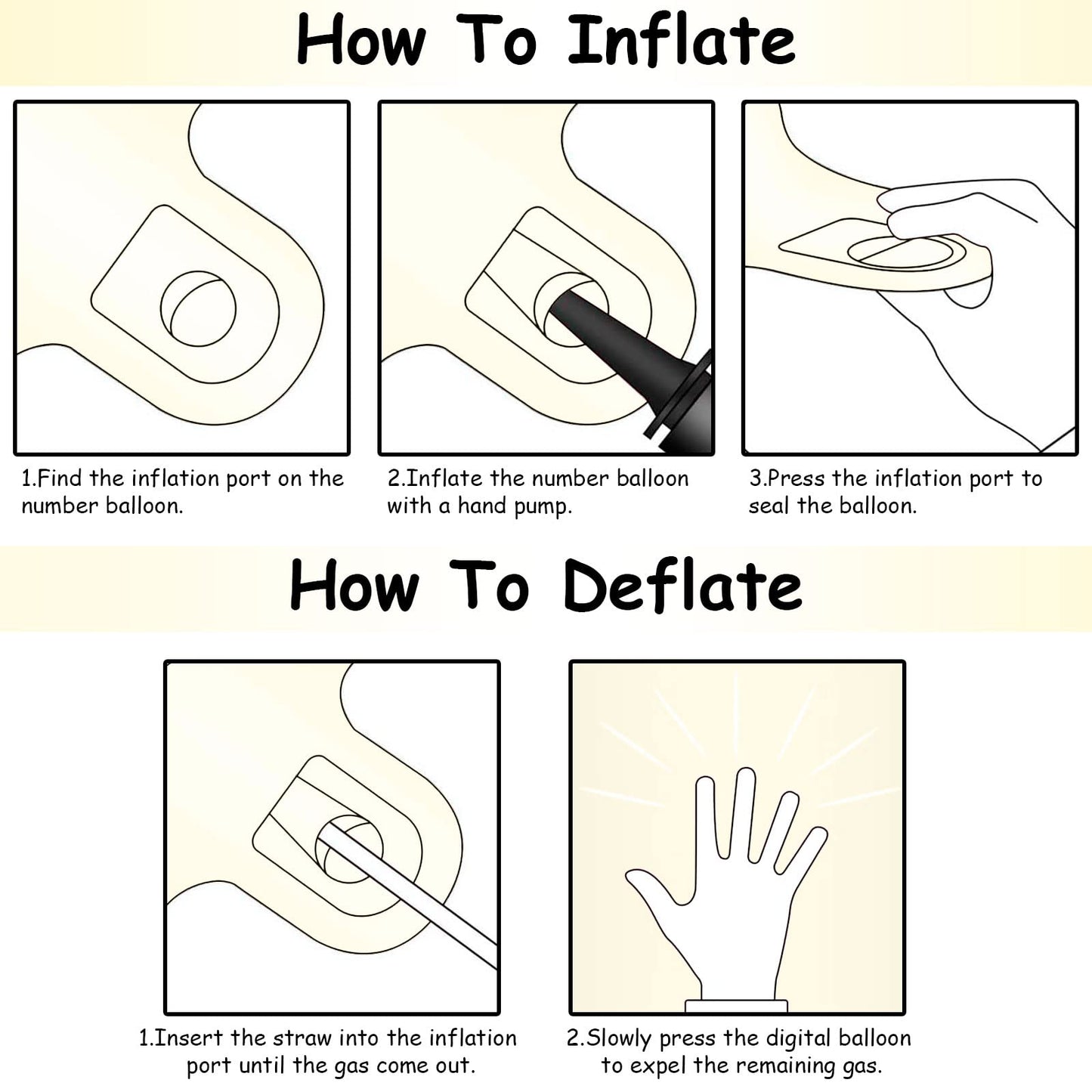 How To Inflate

1.Find the inflation port on the number balloon.

2.Inflate the number balloon with a hand pump.

3.Press the inflation port to seal the balloon.

How To Deflate

1.Insert the straw into the inflation port until the gas come out.

2.Slowly press the digital balloon to expel the remaining gas.