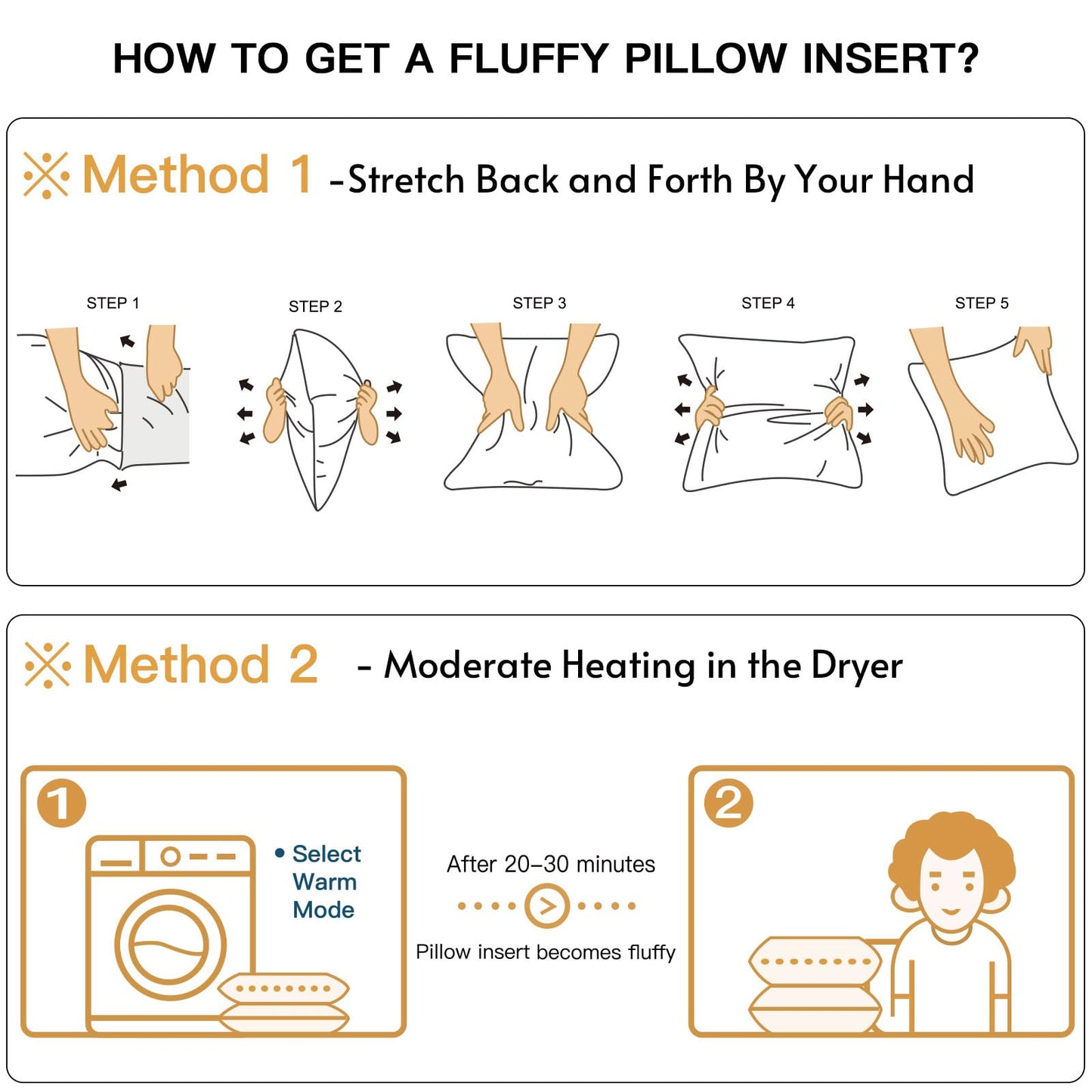 HOW TO GET A FLUFFY PILLOW INSERT?

Method 1 -Stretch Back and Forth By Your Hand

STEP 1

STEP 2

STEP 3

STEP 4

STEP 5

Method 2 - Moderate Heating in the Dryer

1

• Select Warm Mode

After 20–30 minutes

Pillow insert becomes fluffy

2