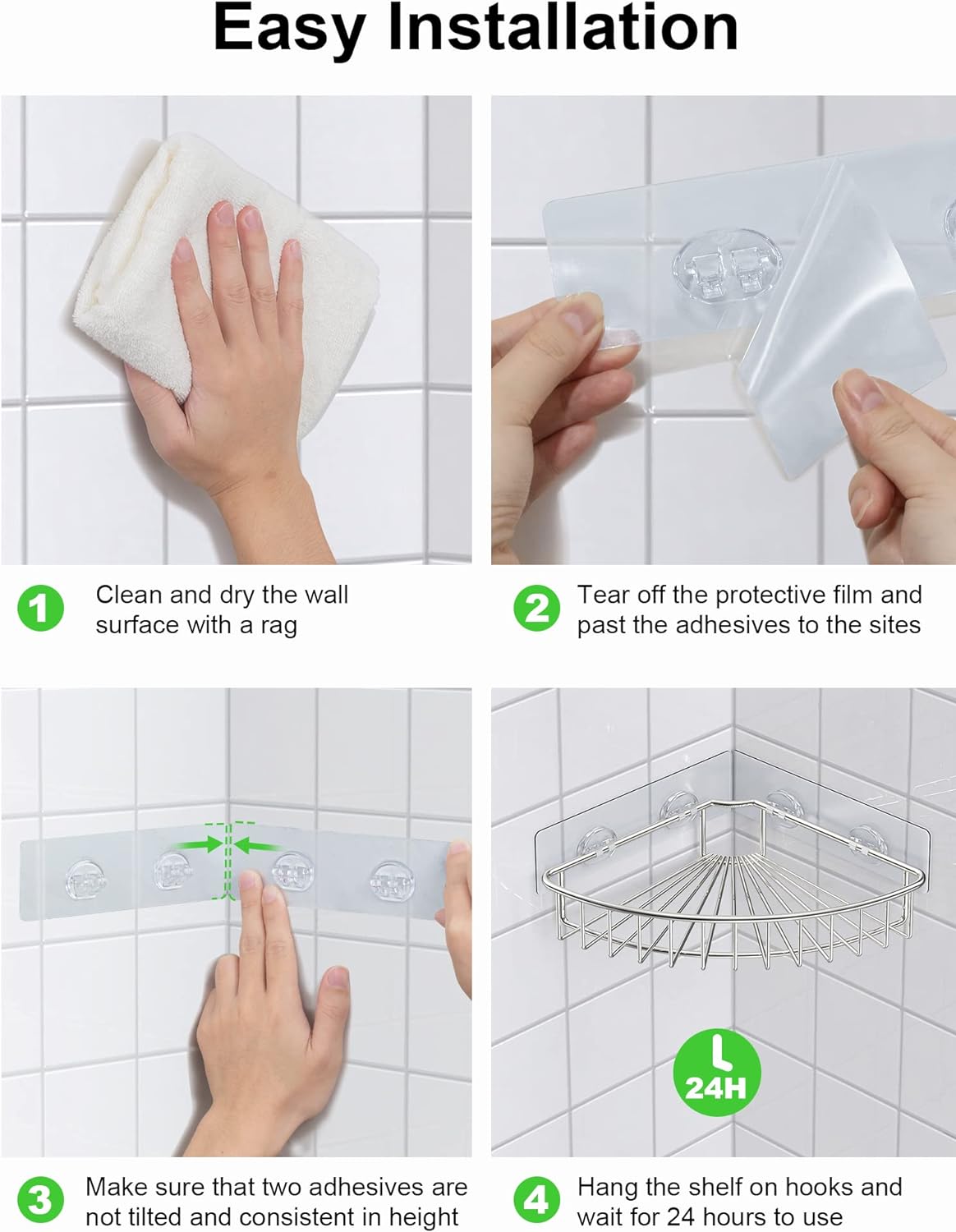 Easy Installation

1 Clean and dry the wall surface with a rag

2 Tear off the protective film and past the adhesives to the sites

24H

3 Make sure that two adhesives are not tilted and consistent in height

4 Hang the shelf on hooks and wait for 24 hours to use