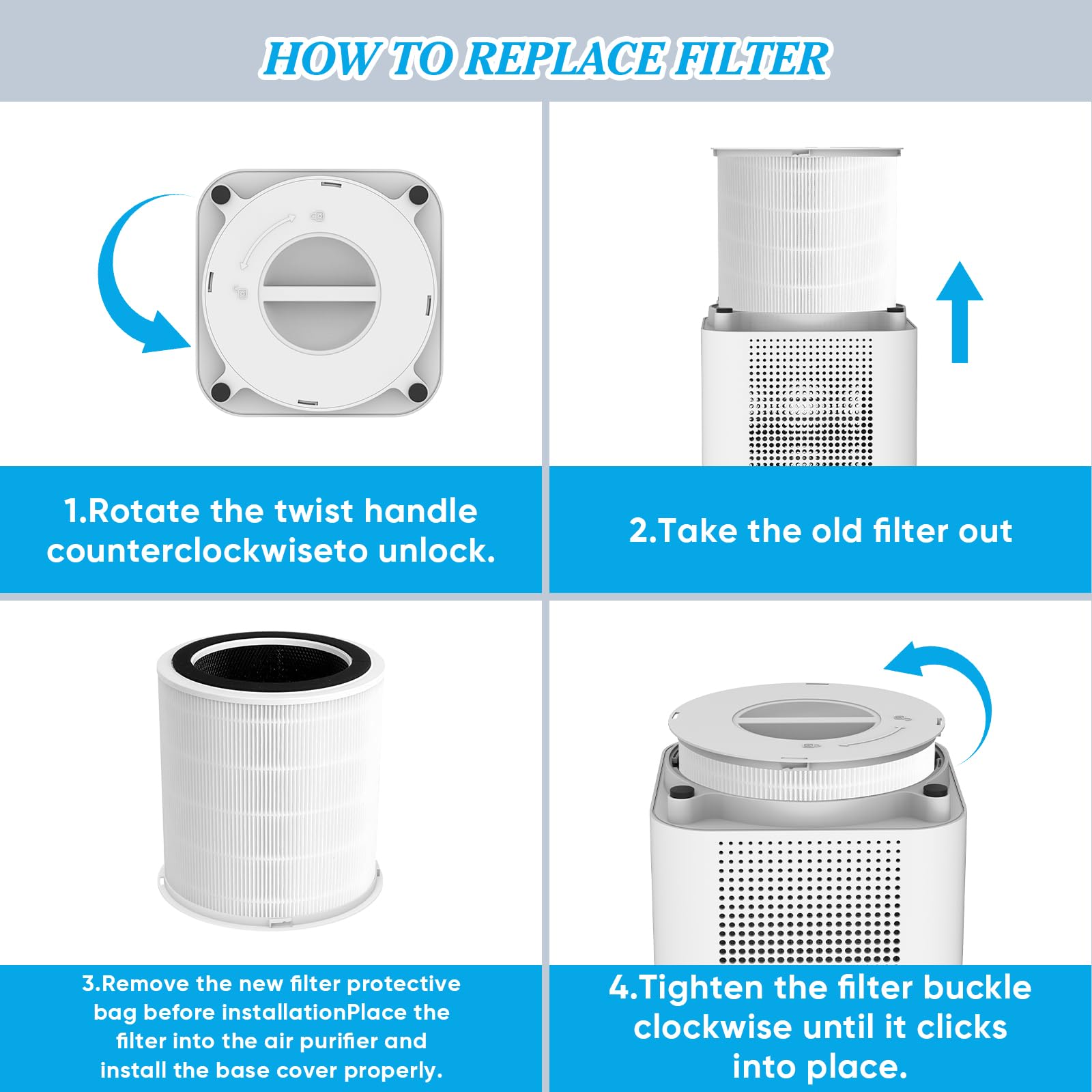 HOW TO REPLACE FILTER

1.Rotate the twist handle counterclockwiseto unlock.

2.Take the old filter out

3.Remove the new filter protective bag before installationPlace the filter into the air purifier and install the base cover properly.

4.Tighten the filter buckle clockwise until it clicks into place.