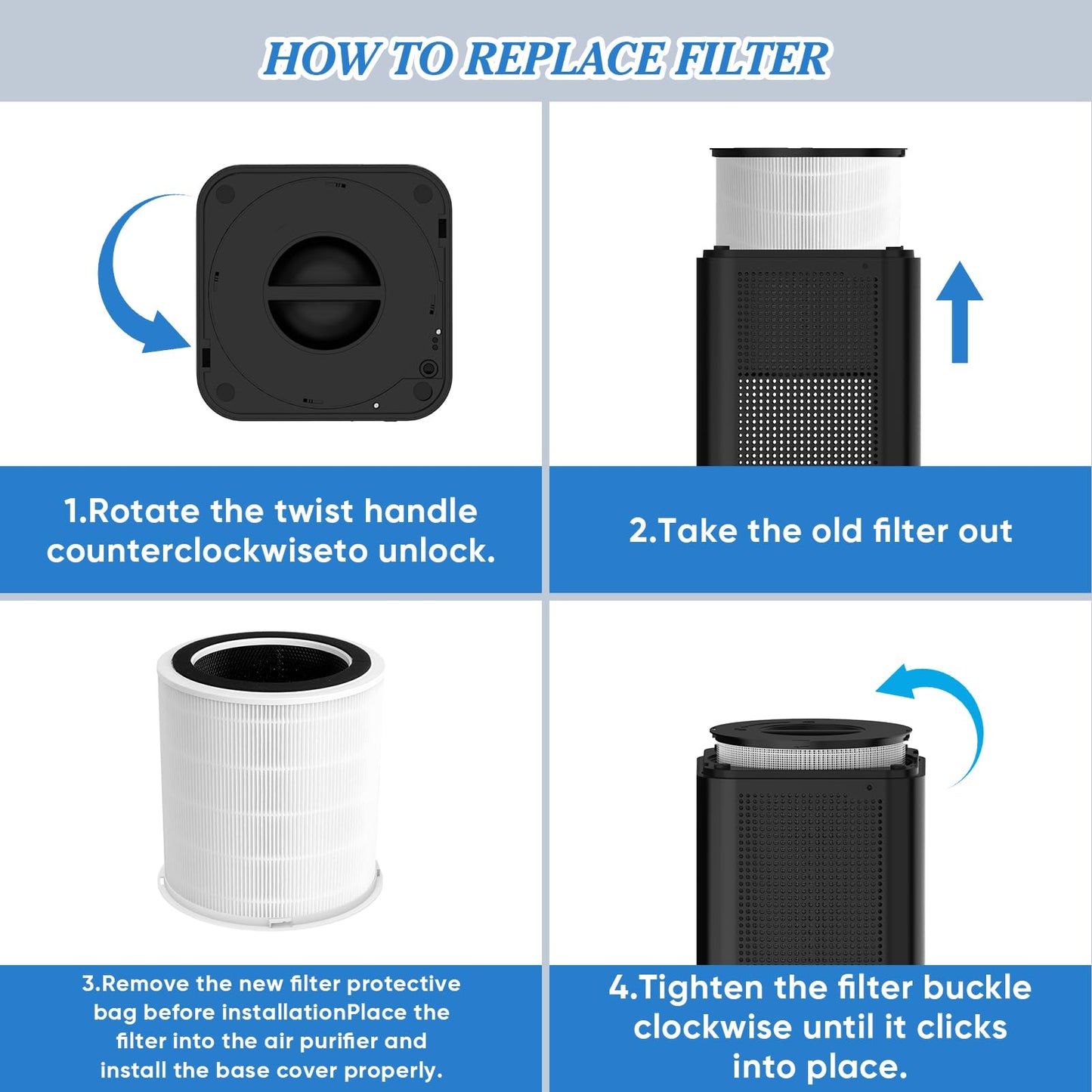 HOW TO REPLACE FILTER

1.Rotate the twist handle counterclockwiseto unlock.

2.Take the old filter out

3.Remove the new filter protective bag before installationPlace the filter into the air purifier and install the base cover properly.

4.Tighten the filter buckle clockwise until it clicks into place.