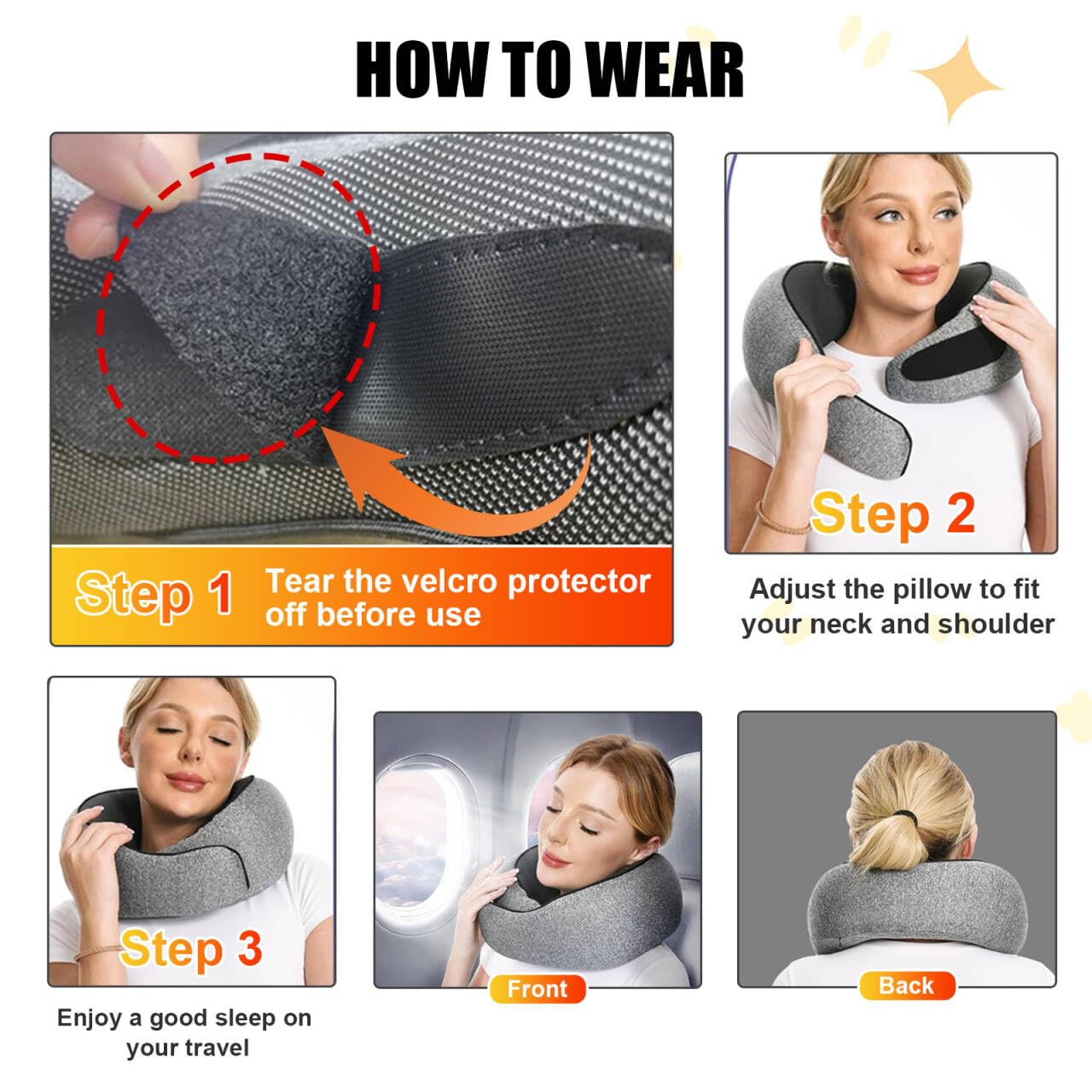 HOW TO WEAR

Step 1 Tear the velcro protector off before use

Step 2

Adjust the pillow to fit your neck and shoulder

Step 3

Enjoy a good sleep on your travel

Front

Back