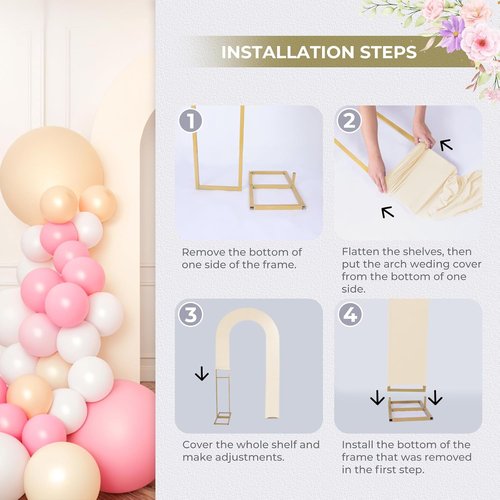 INSTALLATION STEPS

1

Remove the bottom of one side of the frame.

2

Flatten the shelves, then put the arch weding cover from the bottom of one side.

3

Cover the whole shelf and make adjustments.

4

Install the bottom of the frame that was removed in the first step.