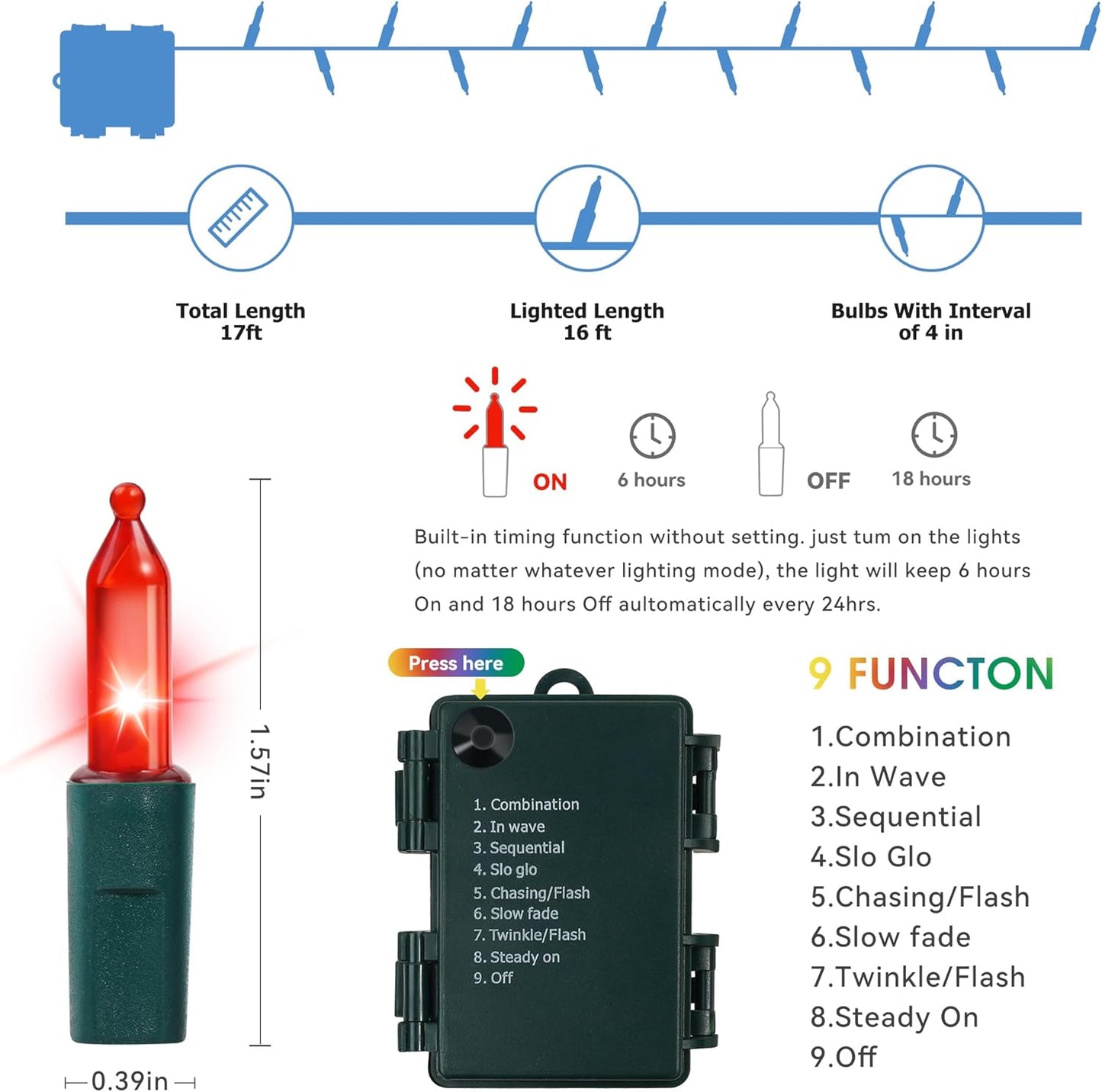 Total Length
17ft

Lighted Length
16 ft

Bulbs With Interval
of 4 in

ON

6 hours

OFF

18 hours

Built-in timing function without setting. just tum on the lights (no matter whatever lighting mode), the light will keep 6 hours On and 18 hours Off aultomatically every 24hrs.

1.57in

0.39in

Press here

1. Combination
2. In wave
3. Sequential
4. Slo glo
5. Chasing/Flash
6. Slow fade
7. Twinkle/Flash
8. Steady on
9. Off

9 FUNCTON

1.Combination
2.In Wave
3.Sequential
4.Slo Glo
5.Chasing/Flash
6.Slow fade
7.Twinkle/Flash
8.Steady On
9.Off