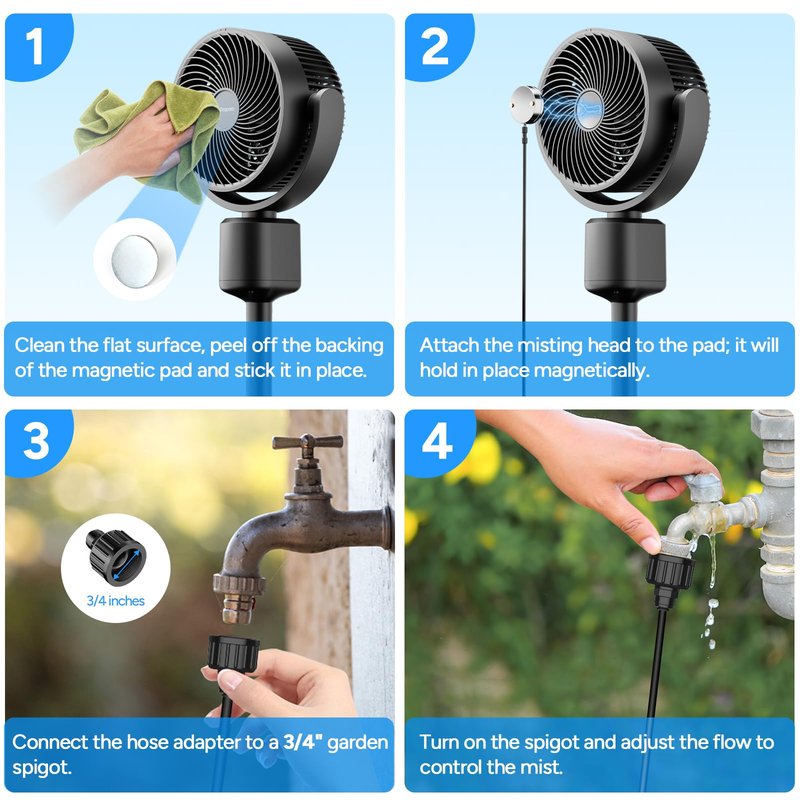 1

Clean the flat surface, peel off the backing of the magnetic pad and stick it in place.

2

Attach the misting head to the pad; it will hold in place magnetically.

3

3/4 inches

Connect the hose adapter to a 3/4" garden spigot.

4

Turn on the spigot and adjust the flow to control the mist.