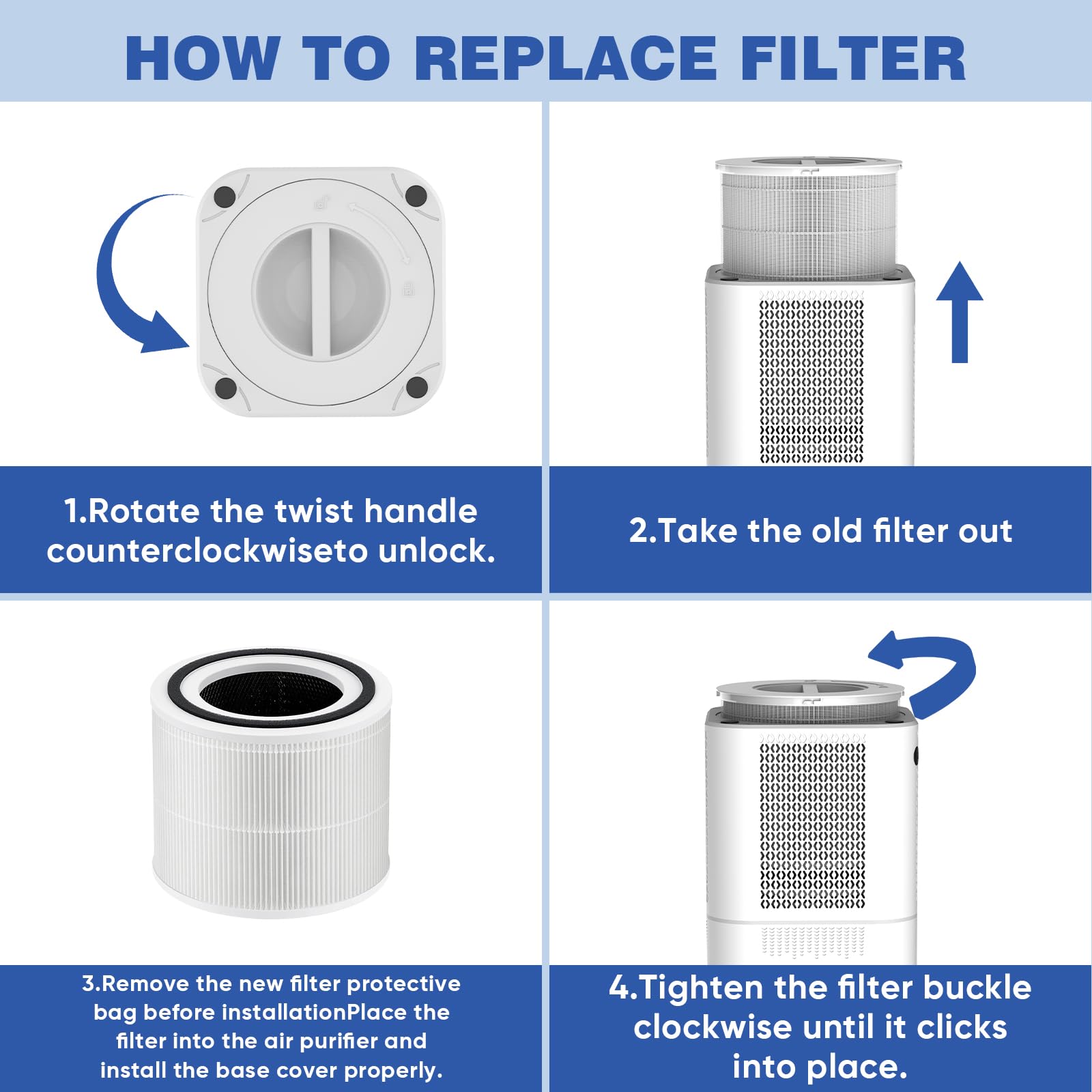 HOW TO REPLACE FILTER

1.Rotate the twist handle counterclockwiseto unlock.

2.Take the old filter out

3.Remove the new filter protective bag before installationPlace the filter into the air purifier and install the base cover properly.

4.Tighten the filter buckle clockwise until it clicks into place.