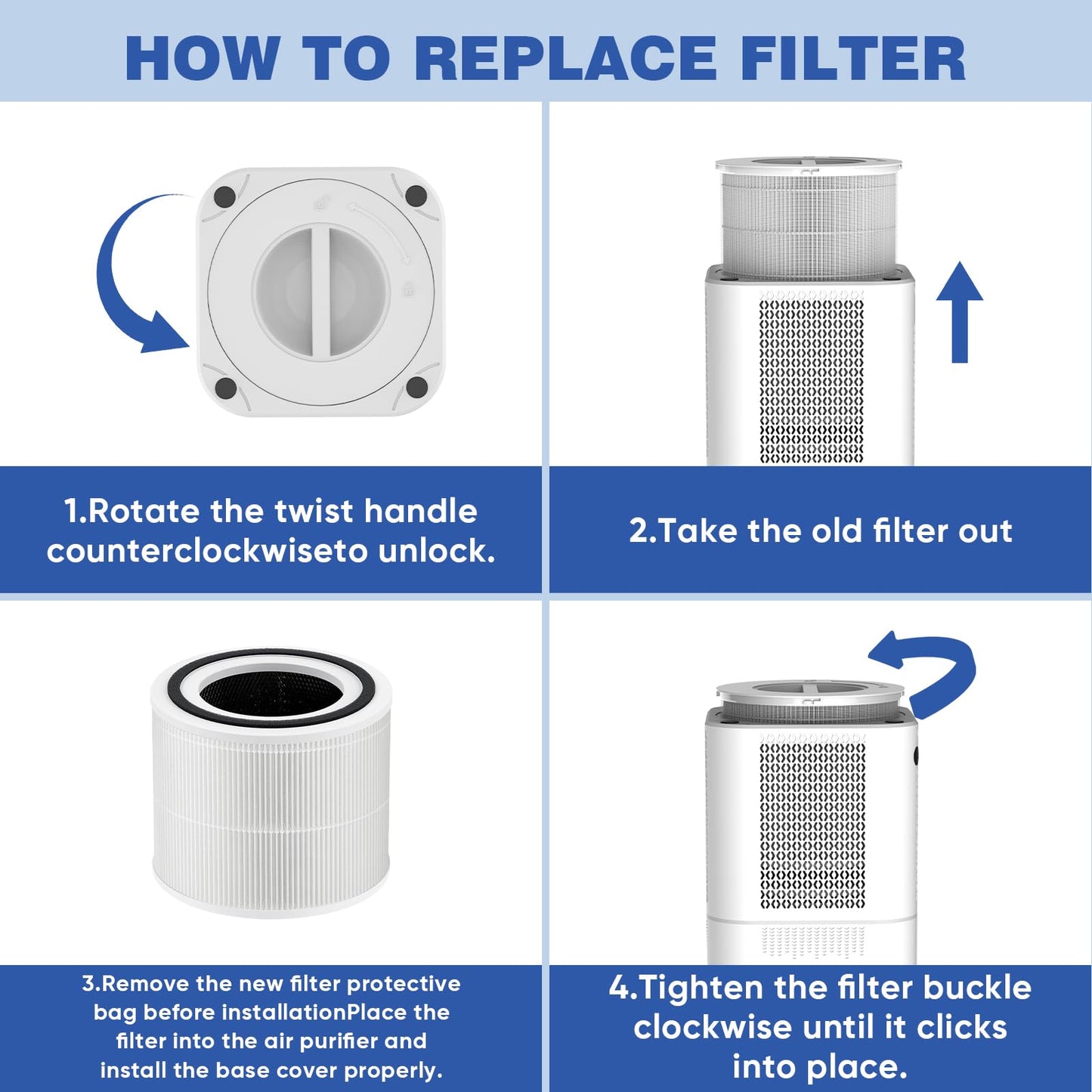 HOW TO REPLACE FILTER

1.Rotate the twist handle counterclockwiseto unlock.

2.Take the old filter out

3.Remove the new filter protective bag before installationPlace the filter into the air purifier and install the base cover properly.

4.Tighten the filter buckle clockwise until it clicks into place.