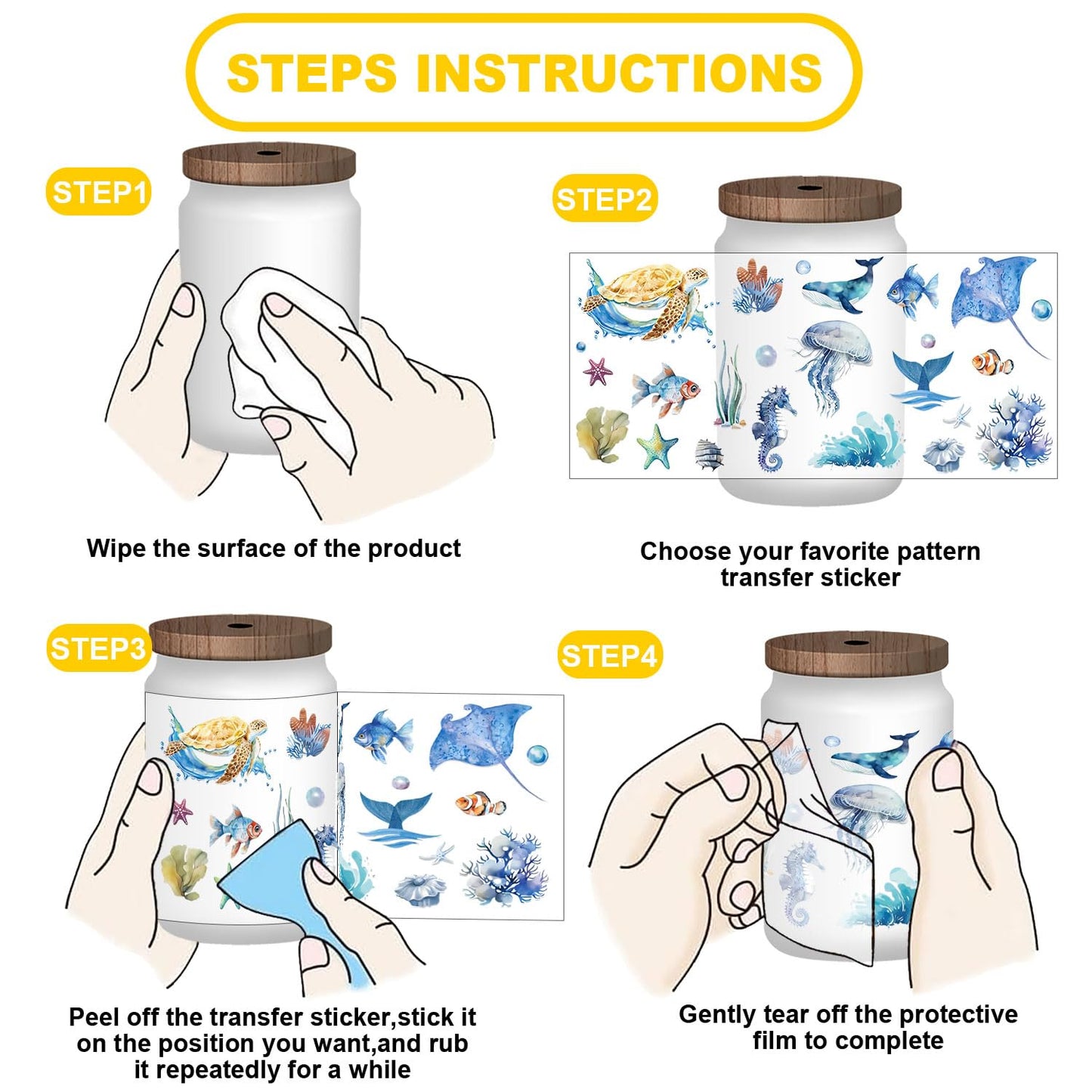 STEPS INSTRUCTIONS

STEP1

Wipe the surface of the product

STEP2

Choose your favorite pattern transfer sticker

STEP3

Peel off the transfer sticker,stick it on the position you want,and rub it repeatedly for a while

STEP4

Gently tear off the protective film to complete