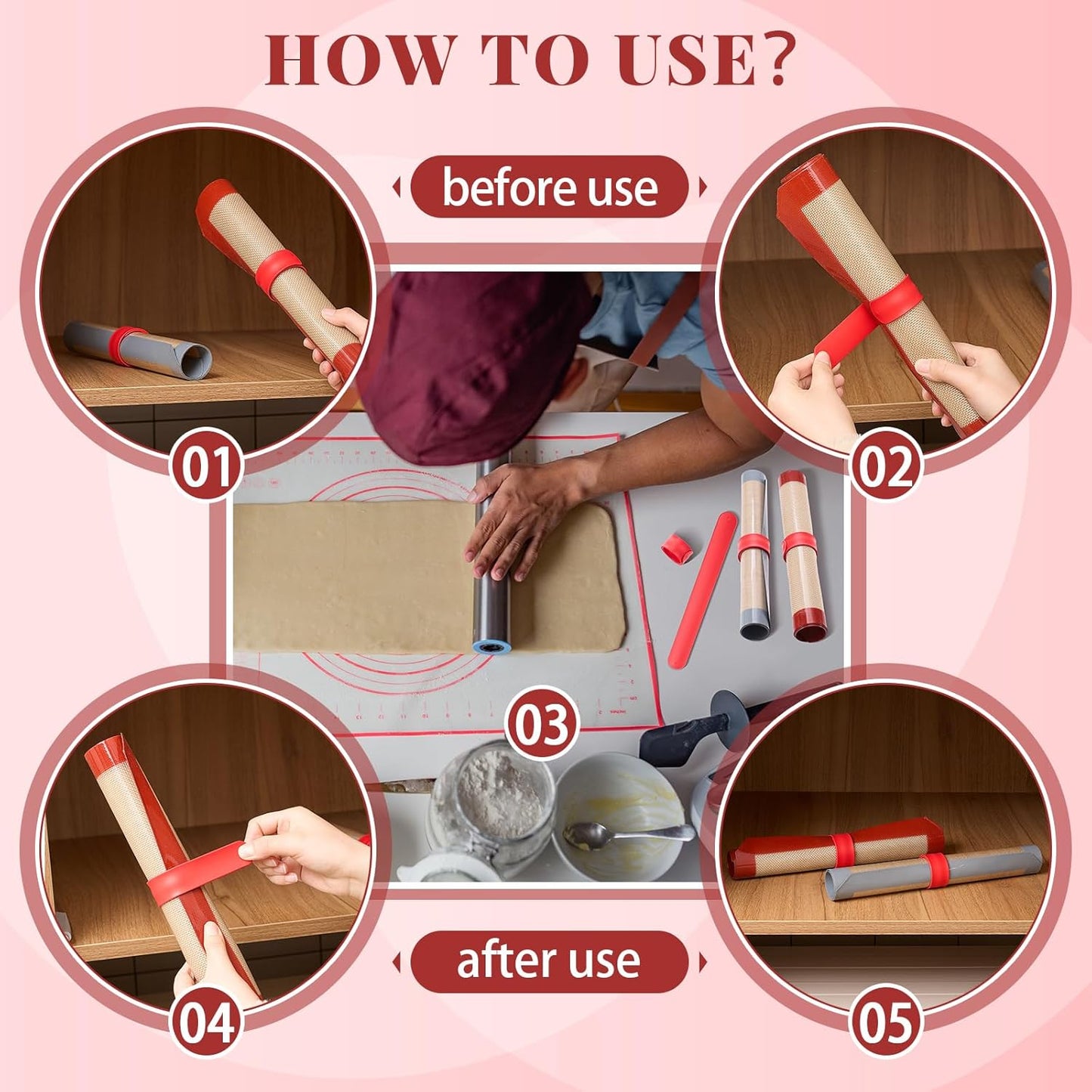 HOW TO USE?

before use

01

02

03

04

after use

05