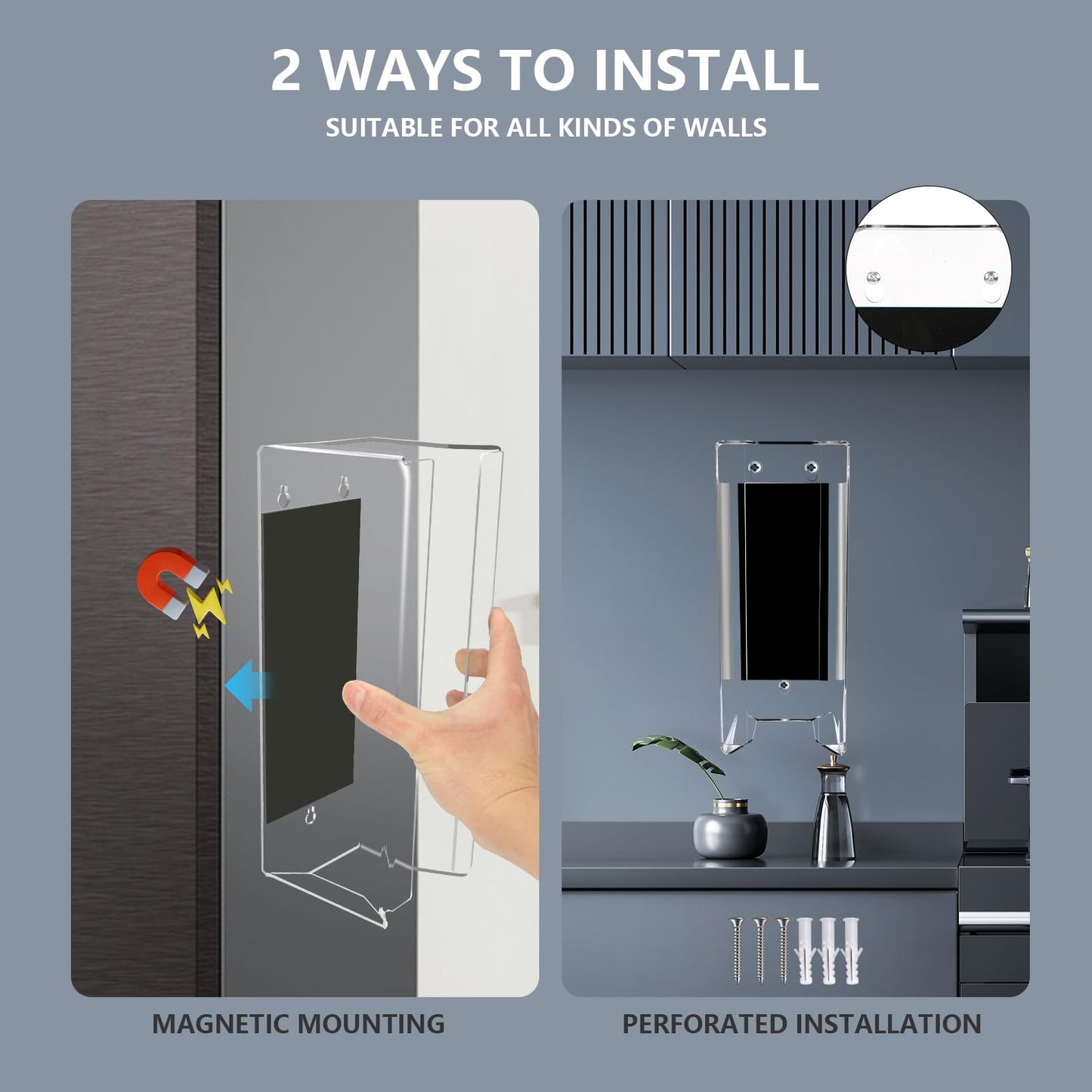 2 WAYS TO INSTALL

SUITABLE FOR ALL KINDS OF WALLS

MAGNETIC MOUNTING

PERFORATED INSTALLATION