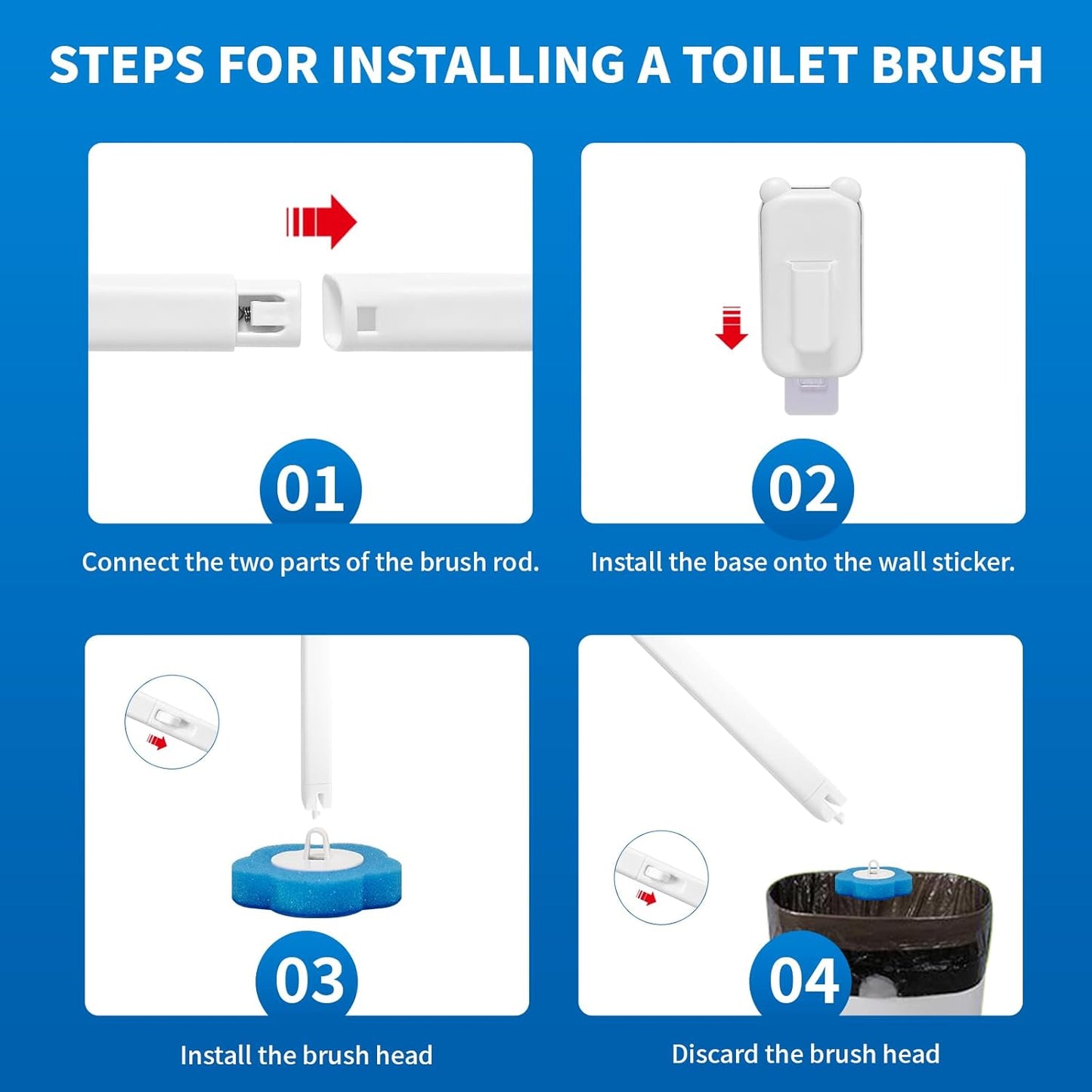 STEPS FOR INSTALLING A TOILET BRUSH

01

Connect the two parts of the brush rod.

02

Install the base onto the wall sticker.

03

Install the brush head

04

Discard the brush head