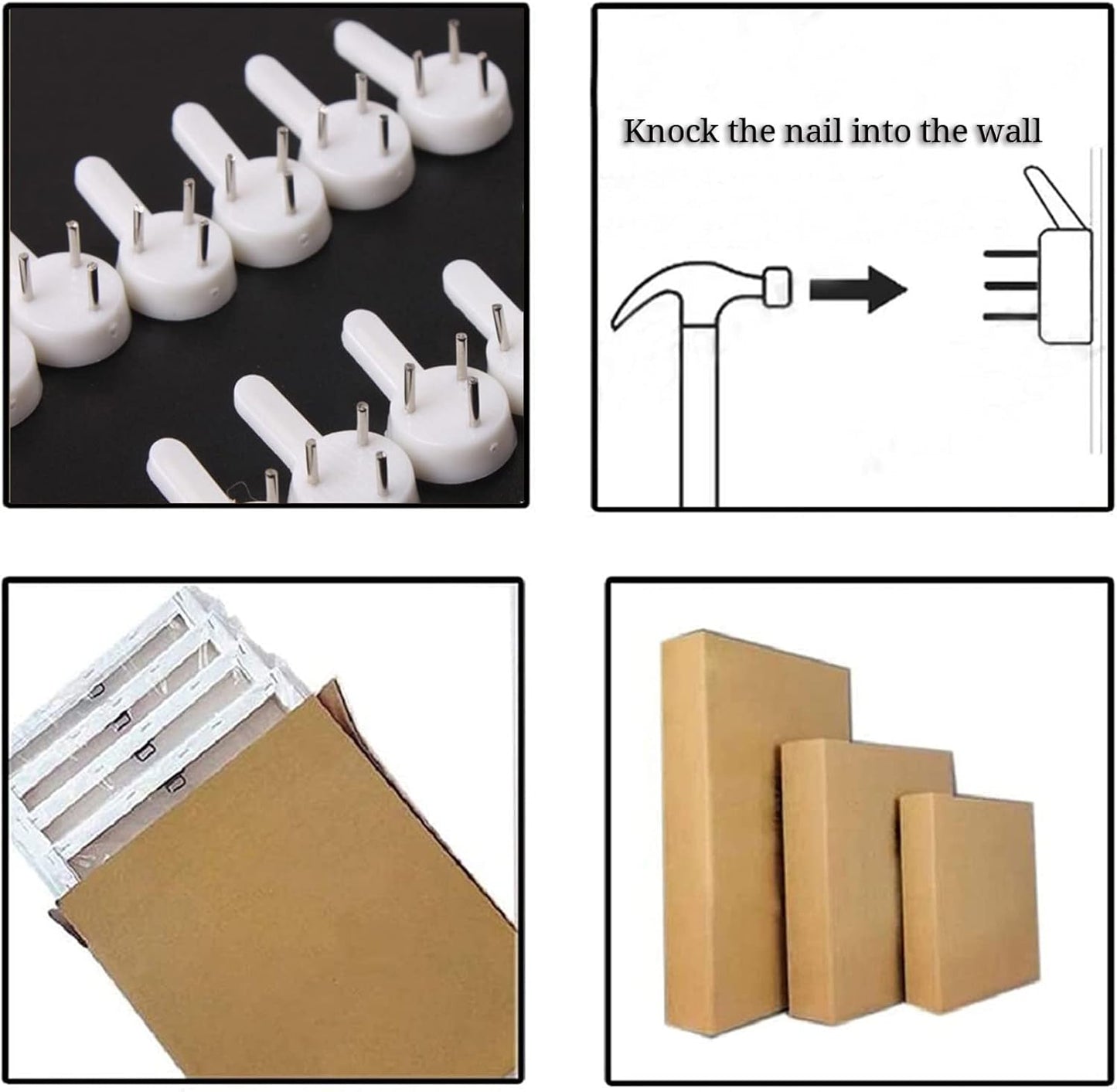 Knock the nail into the wall