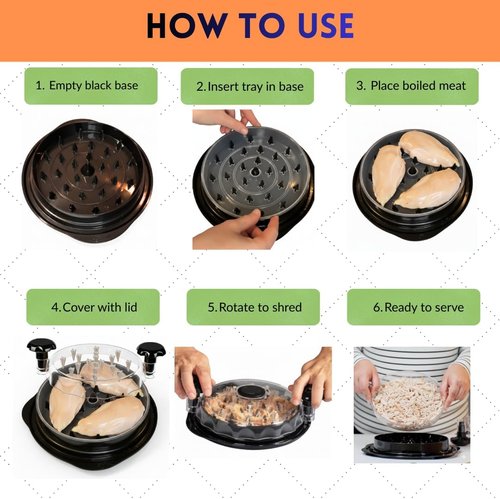 HOW TO USE

1. Empty black base

2. Insert tray in base

3. Place boiled meat

4. Cover with lid

5. Rotate to shred

6. Ready to serve