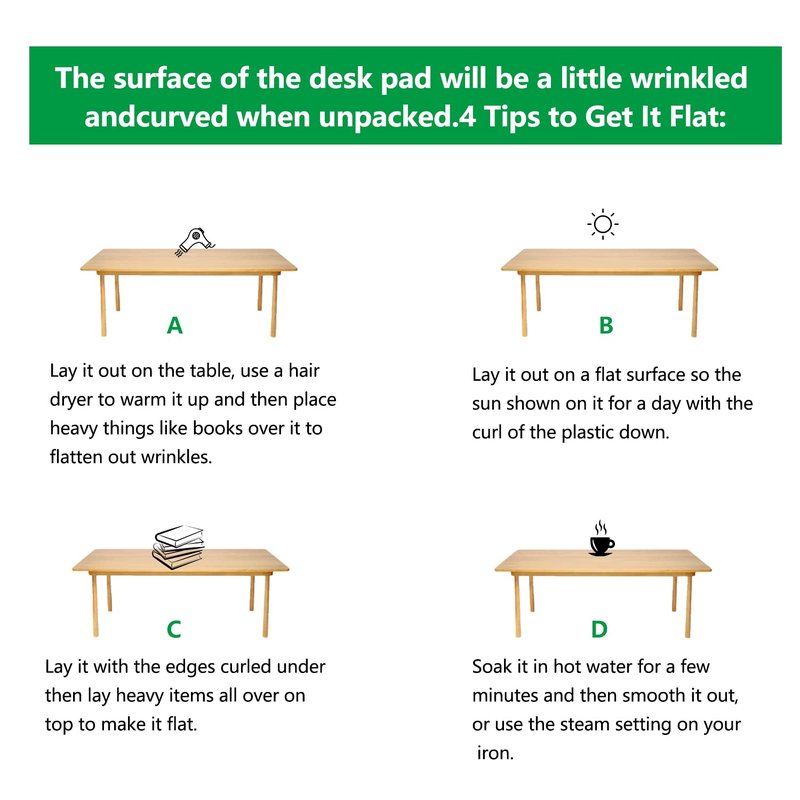 The surface of the desk pad will be a little wrinkled andcurved when unpacked.4 Tips to Get It Flat:

A

Lay it out on the table, use a hair dryer to warm it up and then place heavy things like books over it to flatten out wrinkles.

B

Lay it out on a flat surface so the sun shown on it for a day with the curl of the plastic down.

C

Lay it with the edges curled under then lay heavy items all over on top to make it flat.

D

Soak it in hot water for a few minutes and then smooth it out, or use the steam setting on your iron.