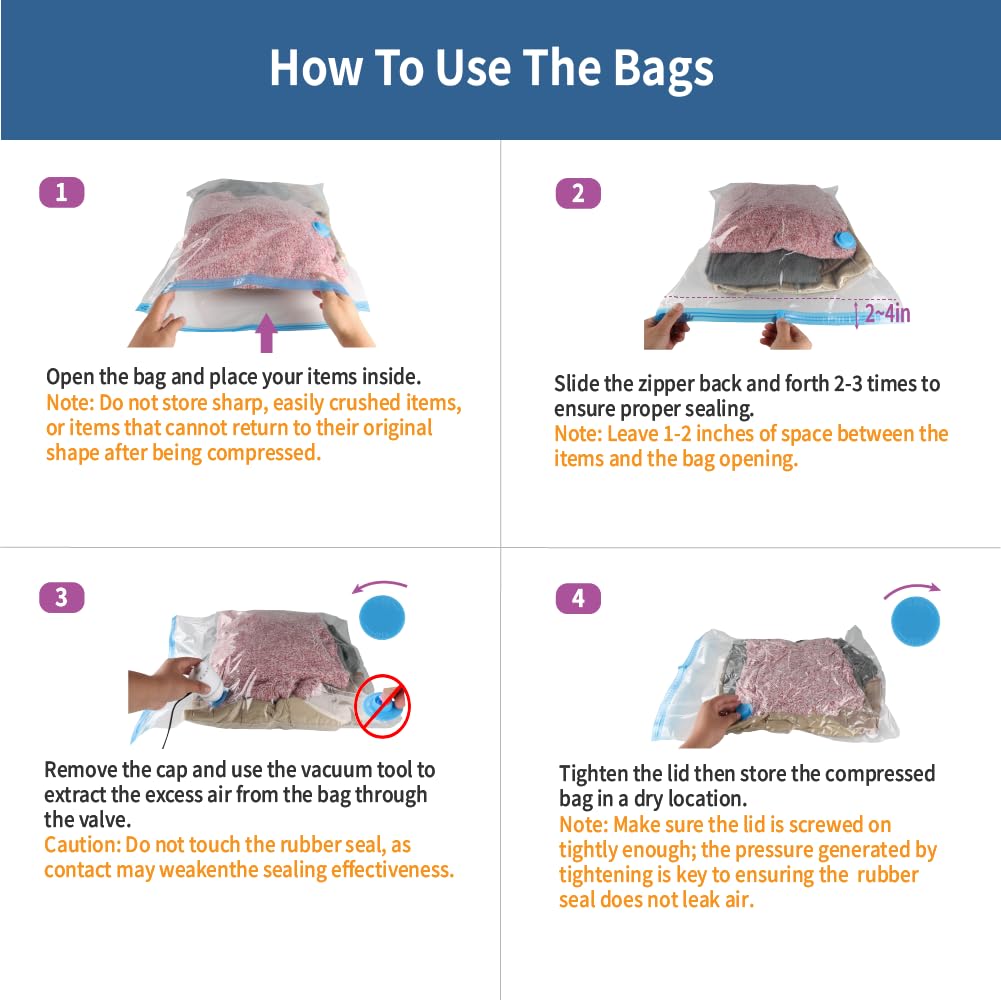 How To Use The Bags

1

Open the bag and place your items inside.
Note: Do not store sharp, easily crushed items, or items that cannot return to their original shape after being compressed.

2

2~4in

Slide the zipper back and forth 2-3 times to ensure proper sealing.
Note: Leave 1-2 inches of space between the items and the bag opening.

3

Remove the cap and use the vacuum tool to extract the excess air from the bag through the valve.
Caution: Do not touch the rubber seal, as contact may weakenthe sealing effectiveness.

4

Tighten the lid then store the compressed bag in a dry location.
Note: Make sure the lid is screwed on tightly enough; the pressure generated by tightening is key to ensuring the rubber seal does not leak air.