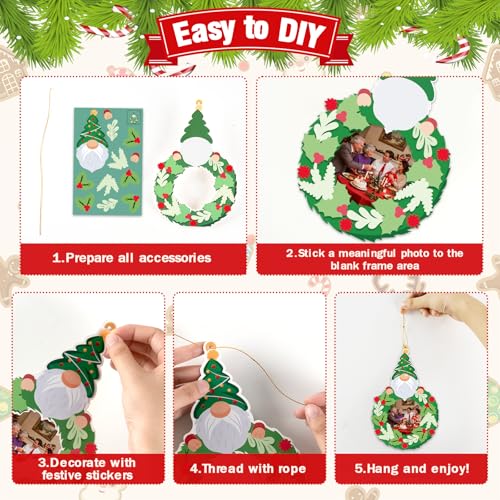 Easy to DIY

1.Prepare all accessories

2.Stick a meaningful photo to the blank frame area

3.Decorate with festive stickers

4.Thread with rope

5.Hang and enjoy!