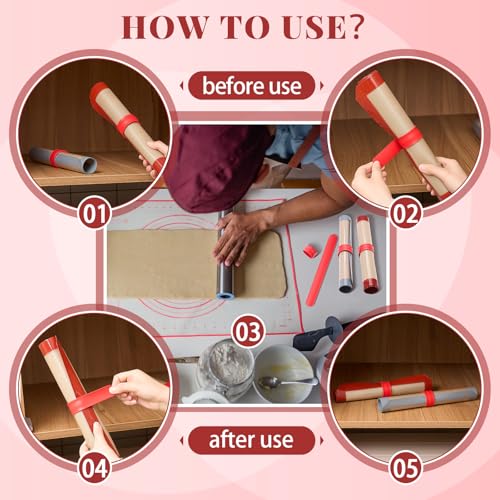 HOW TO USE?

before use

01

02

03

04

after use

05