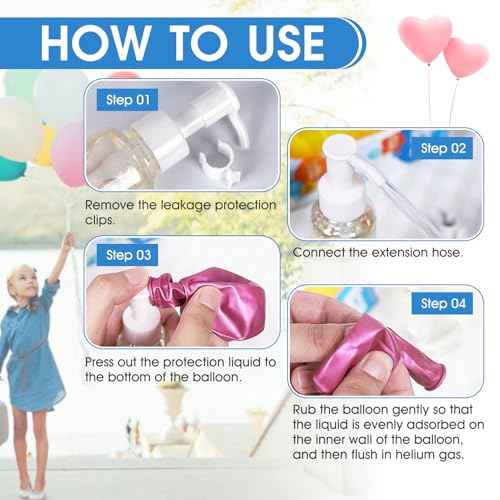 HOW TO USE

Step 01

Remove the leakage protection clips.

Step 02

Connect the extension hose.

Step 03

Press out the protection liquid to the bottom of the balloon.

Step 04

Rub the balloon gently so that the liquid is evenly adsorbed on the inner wall of the balloon, and then flush in helium gas.