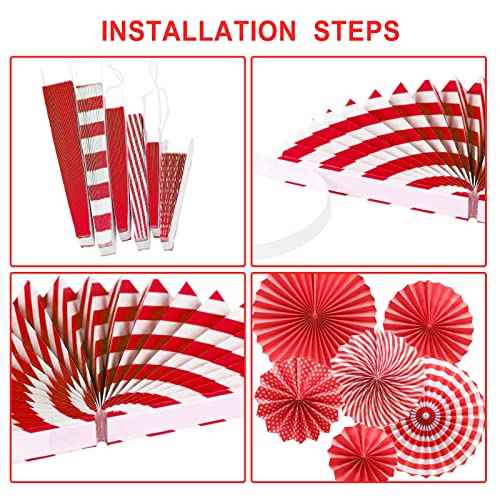 INSTALLATION STEPS