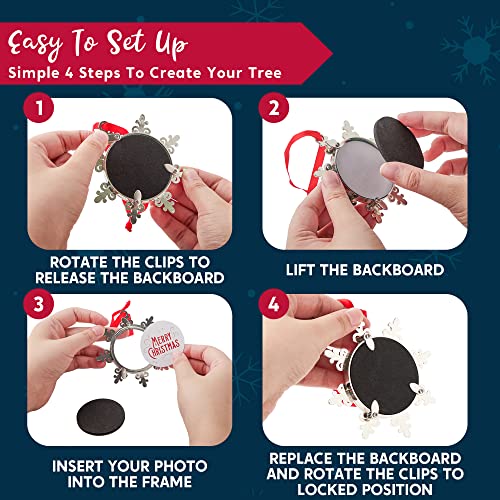 Easy To Set Up
Simple 4 Steps To Create Your Tree

1

ROTATE THE CLIPS TO RELEASE THE BACKBOARD

2

LIFT THE BACKBOARD

3

MERRY CHRISTMAS

INSERT YOUR PHOTO INTO THE FRAME

4

REPLACE THE BACKBOARD AND ROTATE THE CLIPS TO LOCKED POSITION