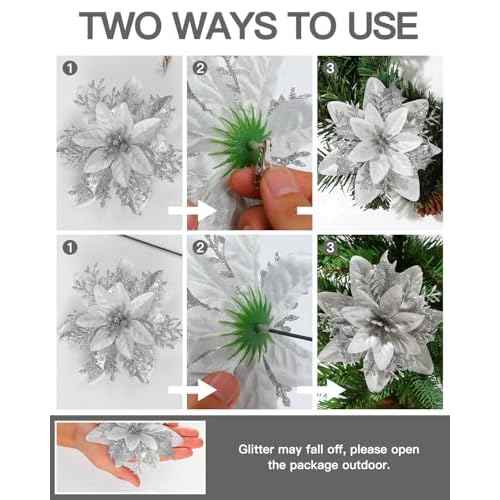 TWO WAYS TO USE

1

2

3

1

2

3

Glitter may fall off, please open the package outdoor.