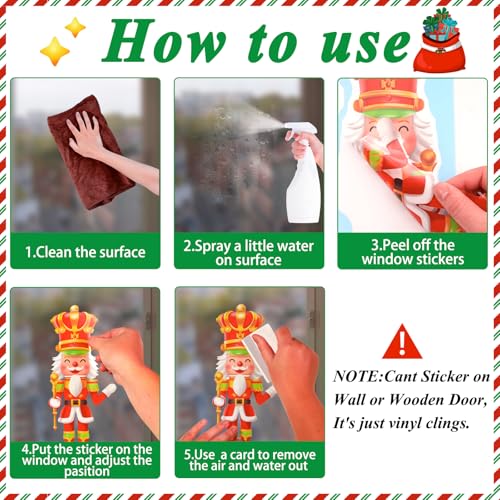 How to use

1.Clean the surface

2.Spray a little water on surface

3.Peel off the window stickers

4.Put the sticker on the window and adjust the pasition

5.Use a card to remove the air and water out

!

NOTE:Cant Sticker on Wall or Wooden Door, It's just vinyl clings.