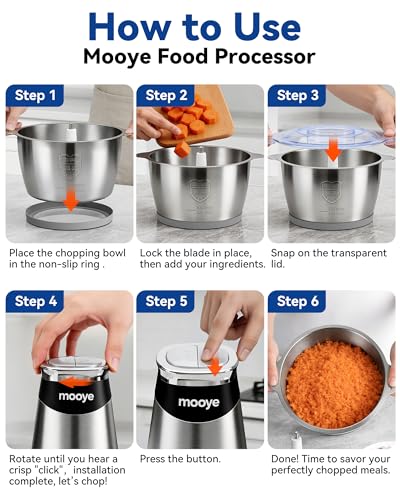 How to Use
Mooye Food Processor

Step 1

Place the chopping bowl in the non-slip ring .

Step 2

Lock the blade in place, then add your ingredients.

Step 3

Snap on the transparent lid.

Step 4

mooye

Rotate until you hear a crisp "click", installation complete, let's chop!

Step 5

mooye

Press the button.

Step 6

Done! Time to savor your perfectly chopped meals.