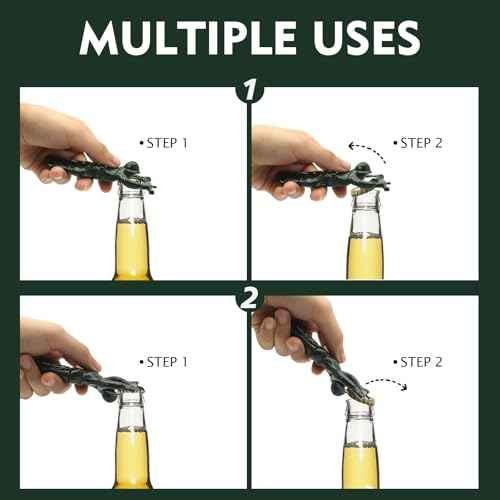 MULTIPLE USES

1

•STEP 1

•STEP 2

2

•STEP 1

•STEP 2