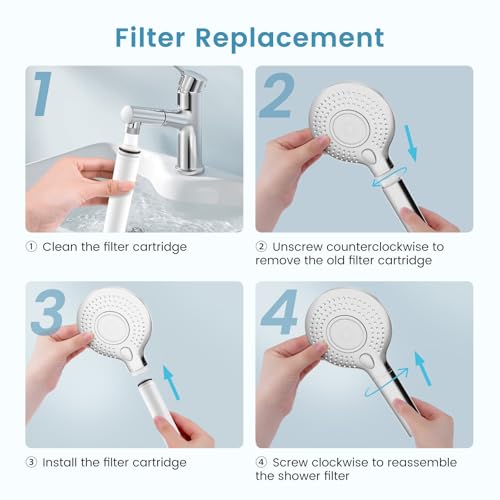 Filter Replacement

1

① Clean the filter cartridge

2

② Unscrew counterclockwise to remove the old filter cartridge

3

③ Install the filter cartridge

4

④ Screw clockwise to reassemble the shower filter