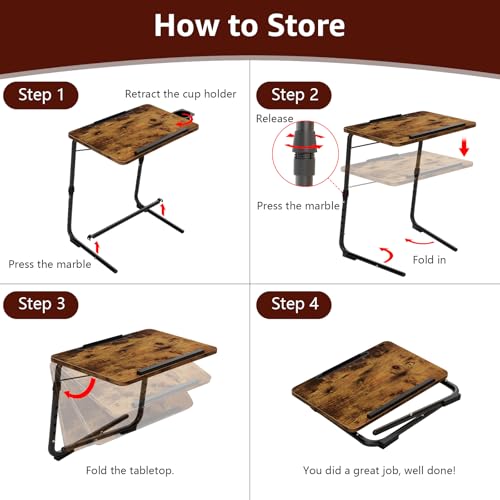 How to Store

Step 1

Retract the cup holder

Press the marble

Step 2

Release

Press the marble

Fold in

Step 3

Fold the tabletop.

Step 4

You did a great job, well done!