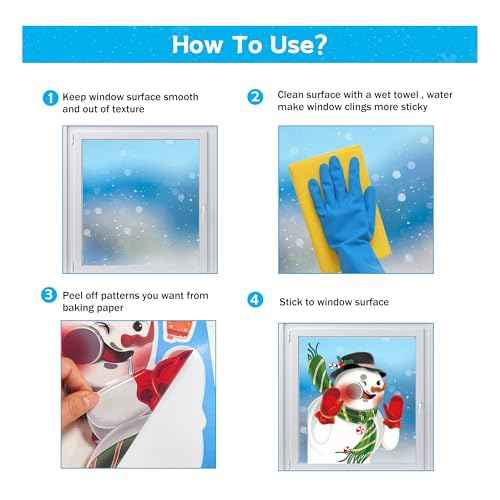 How To Use?

1 Keep window surface smooth and out of texture

2 Clean surface with a wet towel , water make window clings more sticky

3 Peel off patterns you want from baking paper

4 Stick to window surface