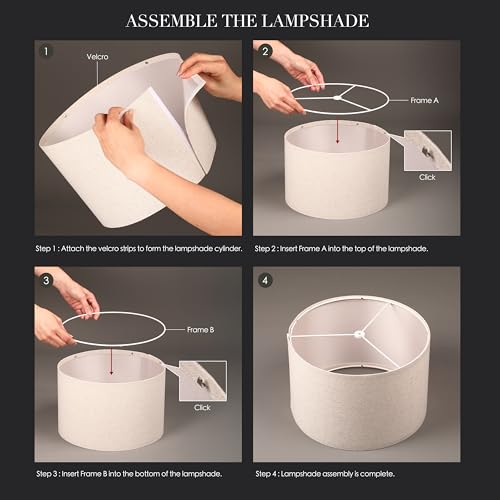 ASSEMBLE THE LAMPSHADE

1

Velcro

Step 1 : Attach the velcro strips to form the lampshade cylinder.

2

Frame A

Click

Step 2 : Insert Frame A into the top of the lampshade.

3

Frame B

Click

Step 3 : Insert Frame B into the bottom of the lampshade.

4

Step 4 : Lampshade assembly is complete.