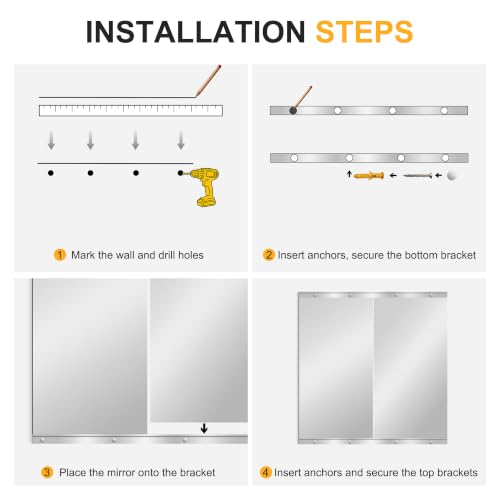 INSTALLATION STEPS

1 Mark the wall and drill holes

2 Insert anchors, secure the bottom bracket

3 Place the mirror onto the bracket

4 Insert anchors and secure the top brackets