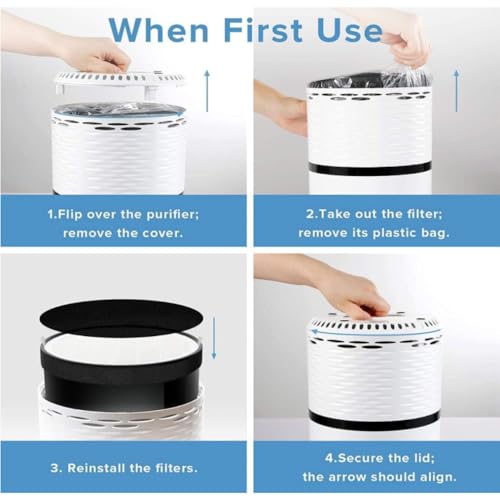 When First Use

1.Flip over the purifier; remove the cover.

2.Take out the filter; remove its plastic bag.

3. Reinstall the filters.

4.Secure the lid; the arrow should align.