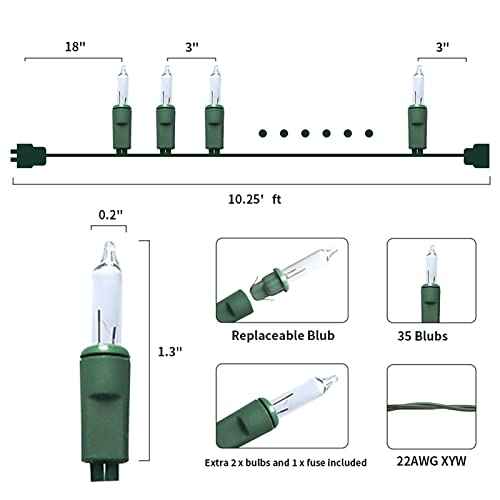 18"

3"

3"

10.25' ft

0.2"

1.3"

Replaceable Blub

35 Blubs

Extra 2 x bulbs and 1 x fuse included

22AWG XYW