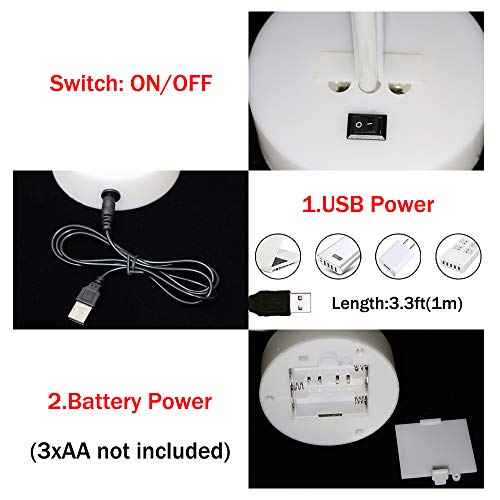 Switch: ON/OFF

1.USB Power

Length:3.3ft(1m)

2.Battery Power

(3xAA not included)