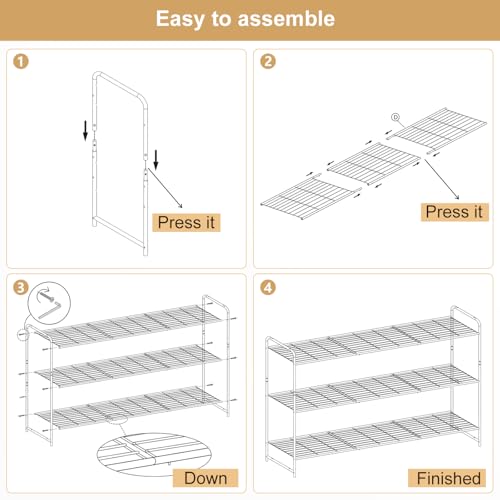 Easy to assemble

1

Press it

2

D

Press it

3

Down

4

Finished